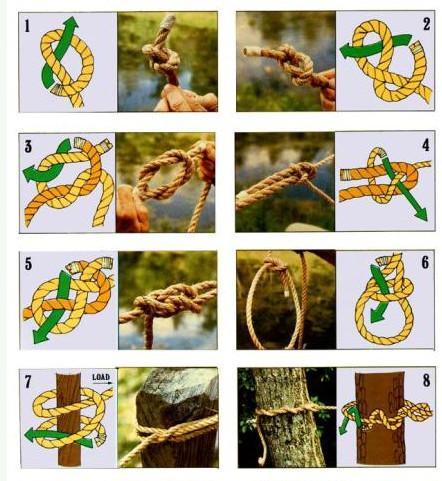 1

2

3

4

5

6

7

LOAD

8